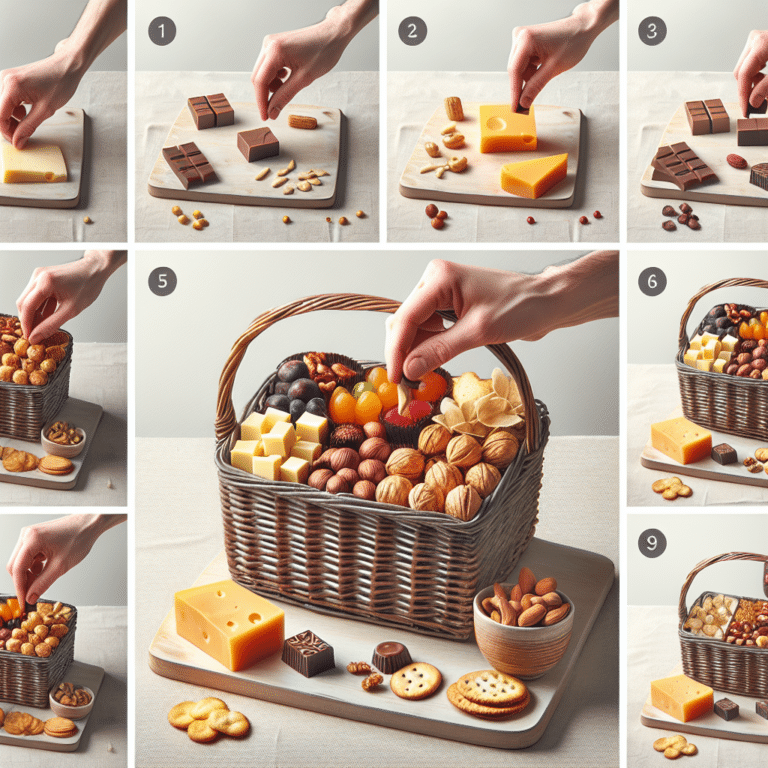 1
2
3
5
6
9